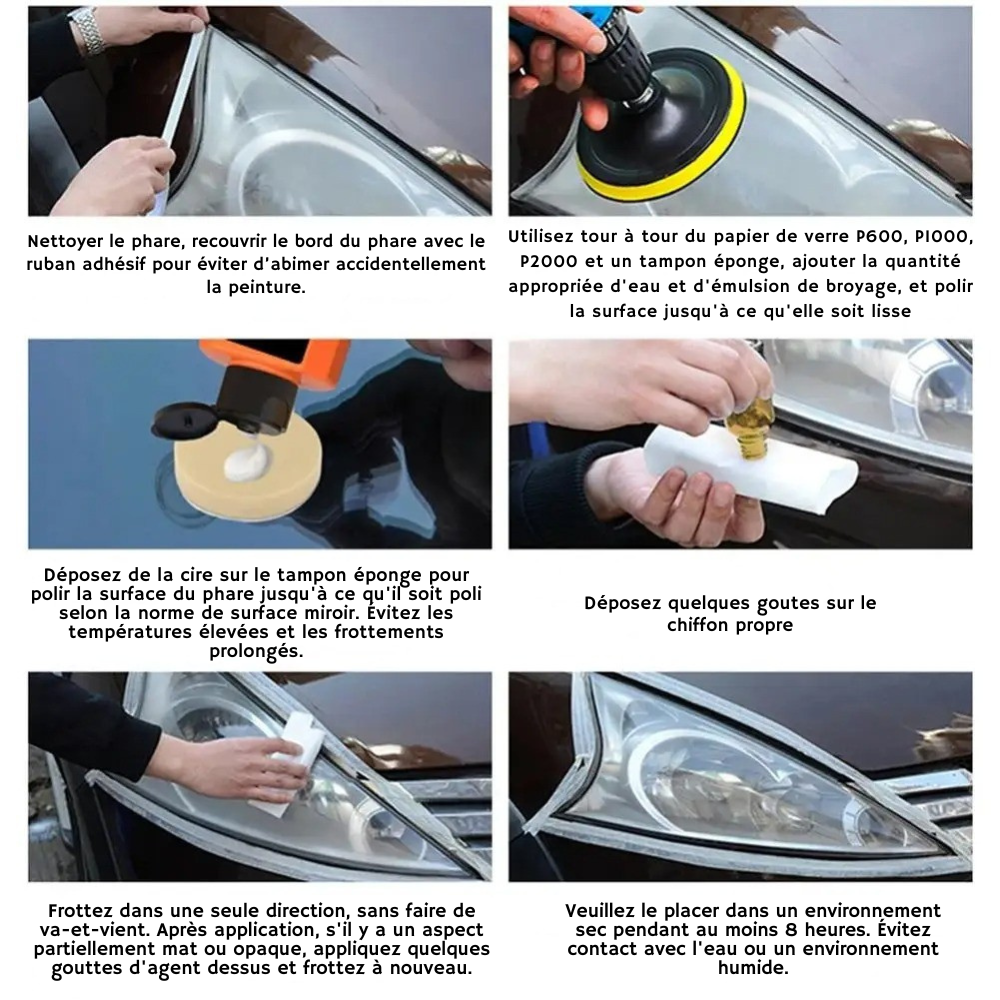 Nettoyer le phare, recouvrir le bord du phare avec le ruban adhésif pour éviter d'abimer accidentellement la peinture.

Utilisez tour à tour du papier de verre P600, P1000, P2000 et un tampon éponge, ajouter la quantité appropriée d'eau et d'émulsion de broyage, et polir la surface jusqu'à ce qu'elle soit lisse

Déposez de la cire sur le tampon éponge pour polir la surface du phare jusqu'à ce qu'il soit poli selon la norme de surface miroir. Évitez les températures élevées et les frottements prolongés.

Déposez quelques goutes sur le chiffon propre

Frottez dans une seule direction, sans faire de va-et-vient. Après application, s'il y a un aspect partiellement mat ou opaque, appliquez quelques gouttes d'agent dessus et frottez à nouveau.

Veuillez le placer dans un environnement sec pendant au moins 8 heures. Évitez contact avec l'eau ou un environnement humide.